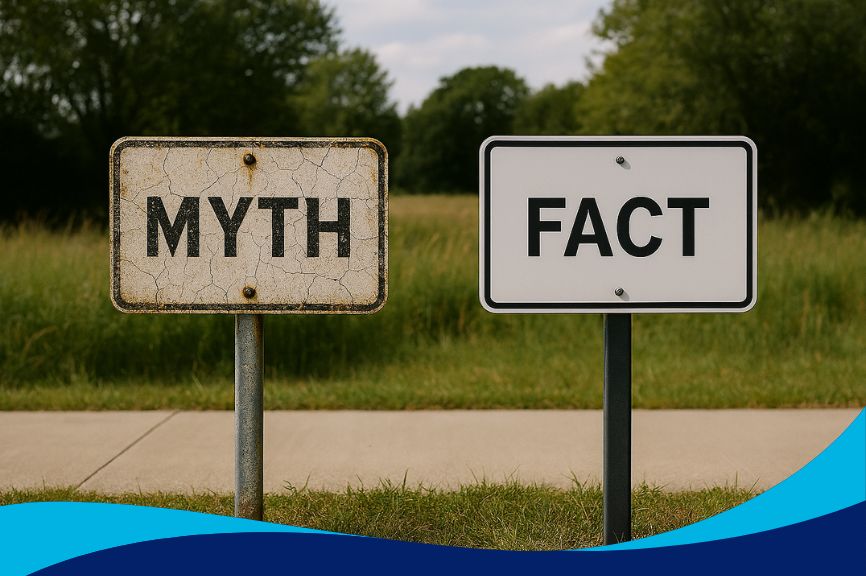 MYTH

FACT